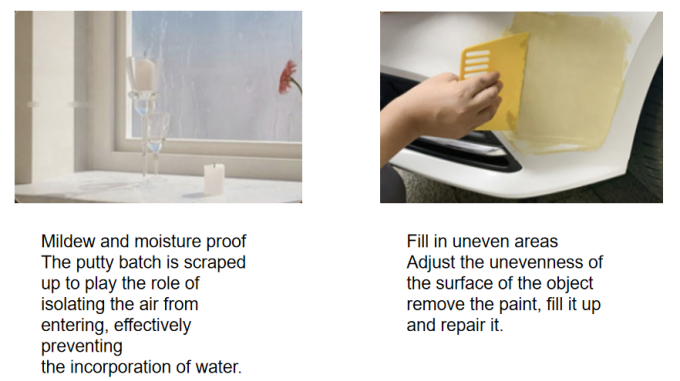 Mildew and moisture proof
The putty batch is scraped up to play the role of isolating the air from entering, effectively preventing
the incorporation of water.

Fill in uneven areas
Adjust the unevenness of the surface of the object remove the paint, fill it up and repair it.